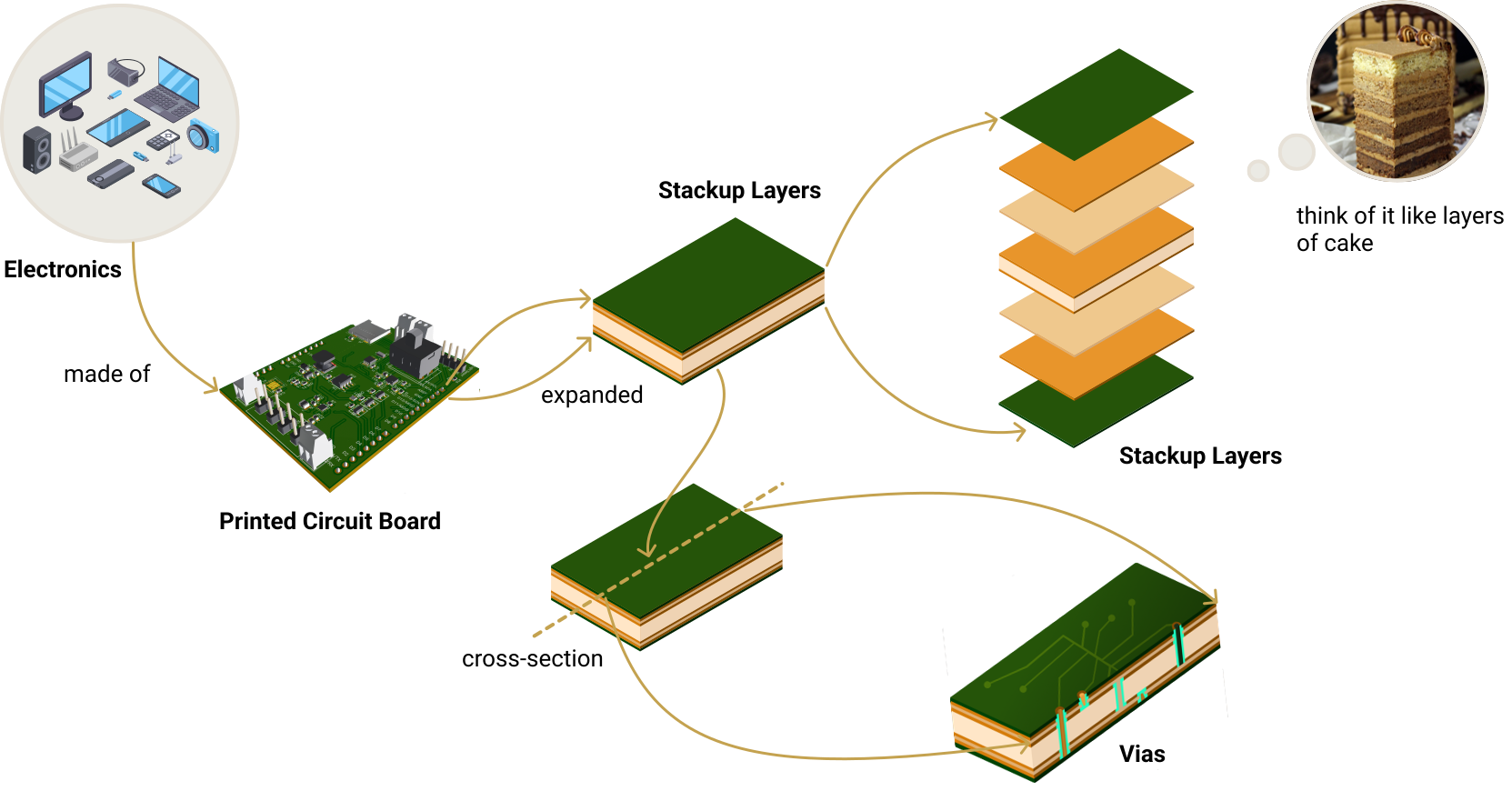 Electronics

made of

Printed Circuit Board

expanded

Stackup Layers

Stackup Layers

think of it like layers of cake

cross-section

Vias