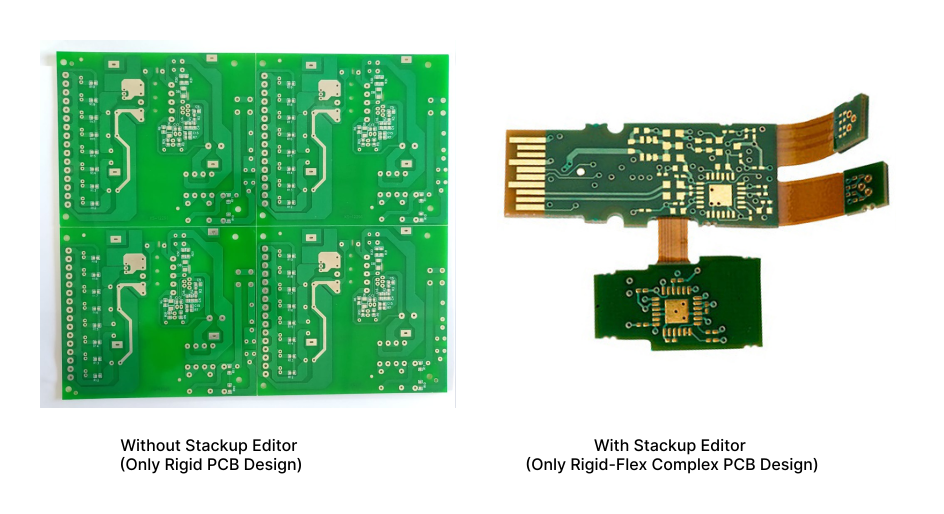 Without Stackup Editor
(Only Rigid PCB Design)

With Stackup Editor
(Only Rigid-Flex Complex PCB Design)