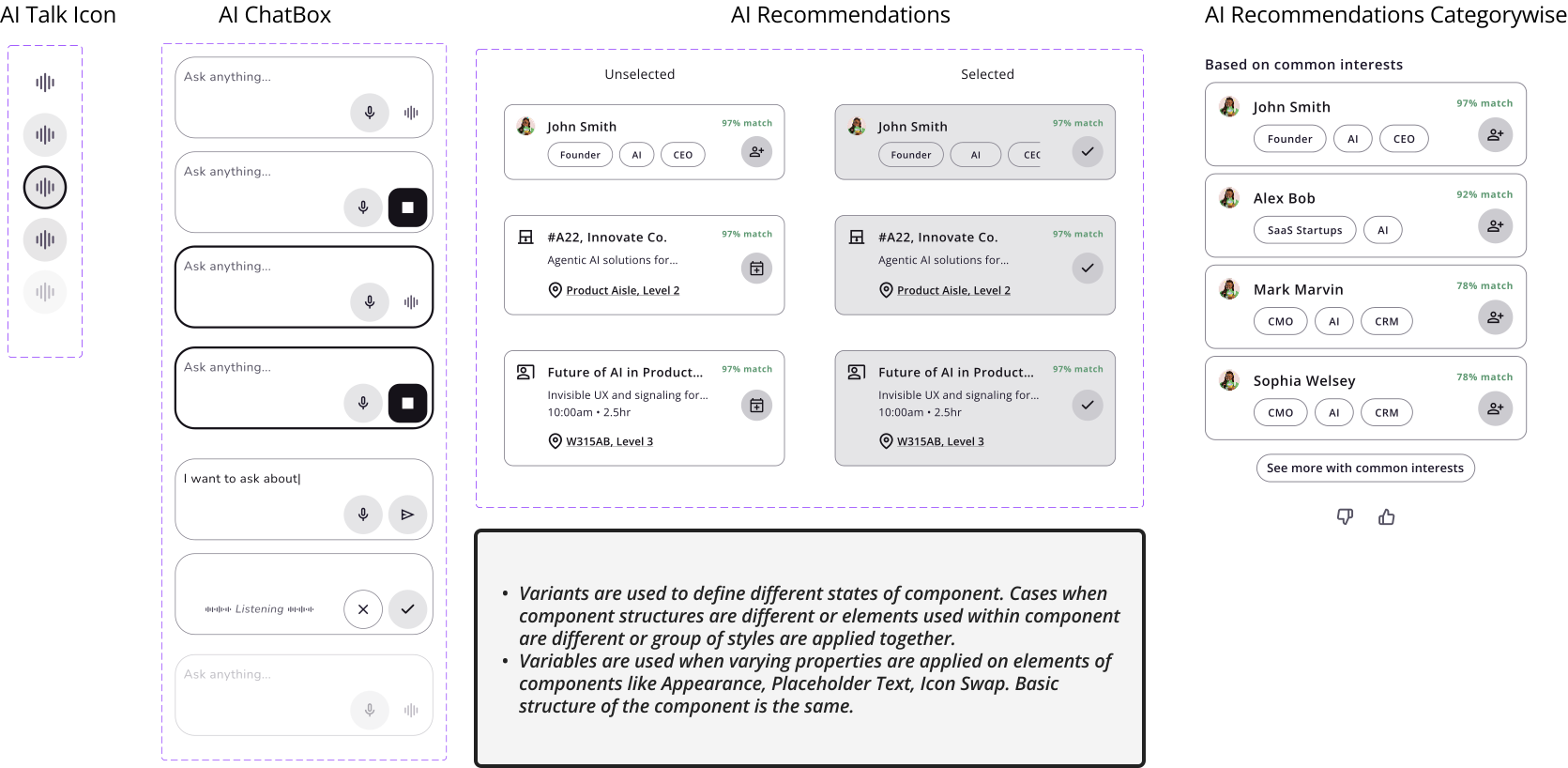 AI Talk Icon

AI ChatBox

Ask anything...

Ask anything...

Ask anything...

Ask anything...

I want to ask about|

Listening

Ask anything...

AI Recommendations

Unselected

John Smith 97% match
Founder AI CEO

#A22, Innovate Co. 97% match
Agentic AI solutions for...
Product Aisle, Level 2

Future of AI in Product... 97% match
Invisible UX and signaling for...
10:00am • 2.5hr
W315AB, Level 3

Selected

John Smith 97% match
Founder AI CEC

#A22, Innovate Co. 97% match
Agentic AI solutions for...
Product Aisle, Level 2

Future of AI in Product... 97% match
Invisible UX and signaling for...
10:00am • 2.5hr
W315AB, Level 3

• Variants are used to define different states of component. Cases when component structures are different or elements used within component are different or group of styles are applied together.
• Variables are used when varying properties are applied on elements of components like Appearance, Placeholder Text, Icon Swap. Basic structure of the component is the same.

AI Recommendations Categorywise

Based on common interests

John Smith 97% match
Founder AI CEO

Alex Bob 92% match
SaaS Startups AI

Mark Marvin 78% match
CMO AI CRM

Sophia Welsey 78% match
CMO AI CRM

See more with common interests